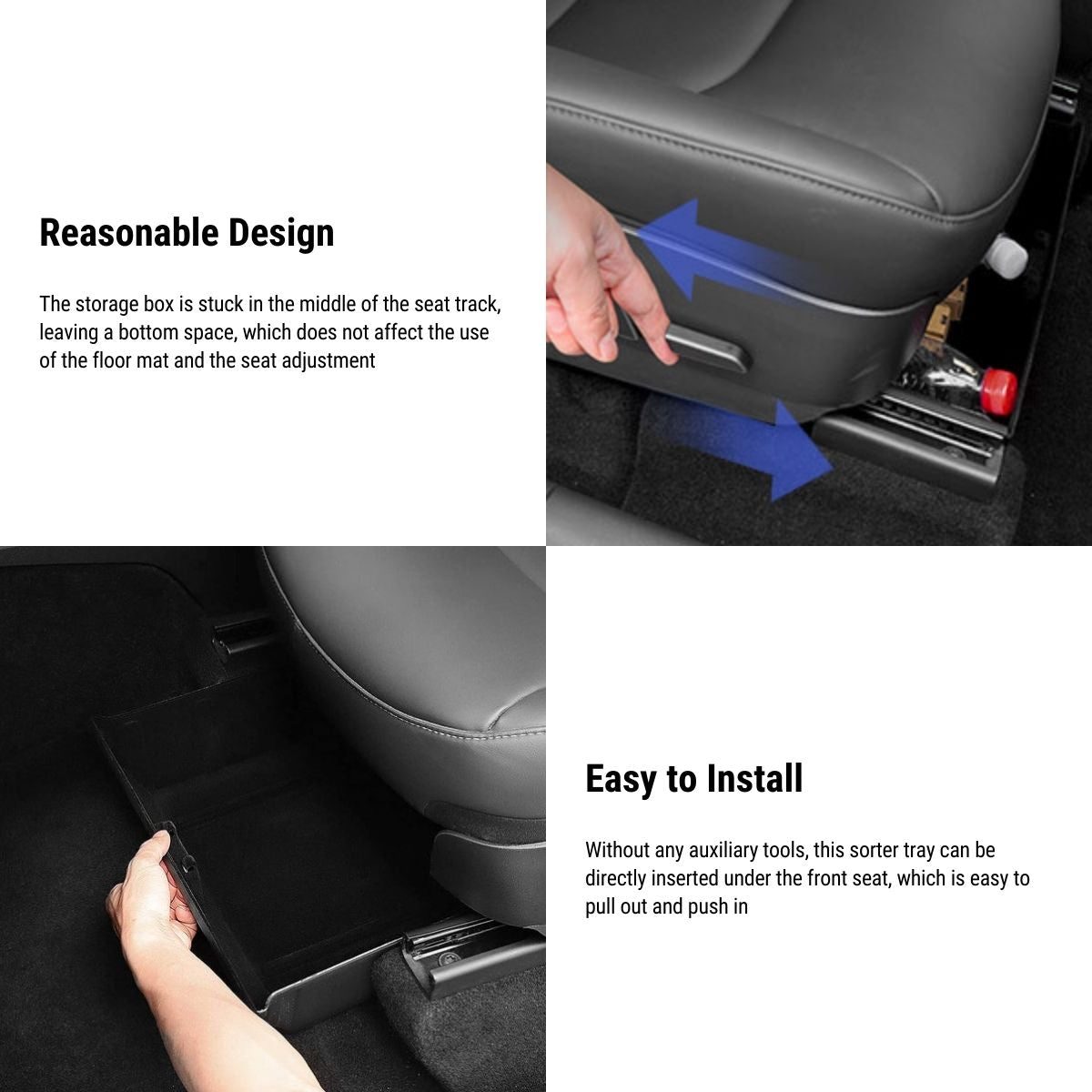 Reasonable Design

The storage box is stuck in the middle of the seat track, leaving a bottom space, which does not affect the use of the floor mat and the seat adjustment

Easy to Install

Without any auxiliary tools, this sorter tray can be directly inserted under the front seat, which is easy to pull out and push in