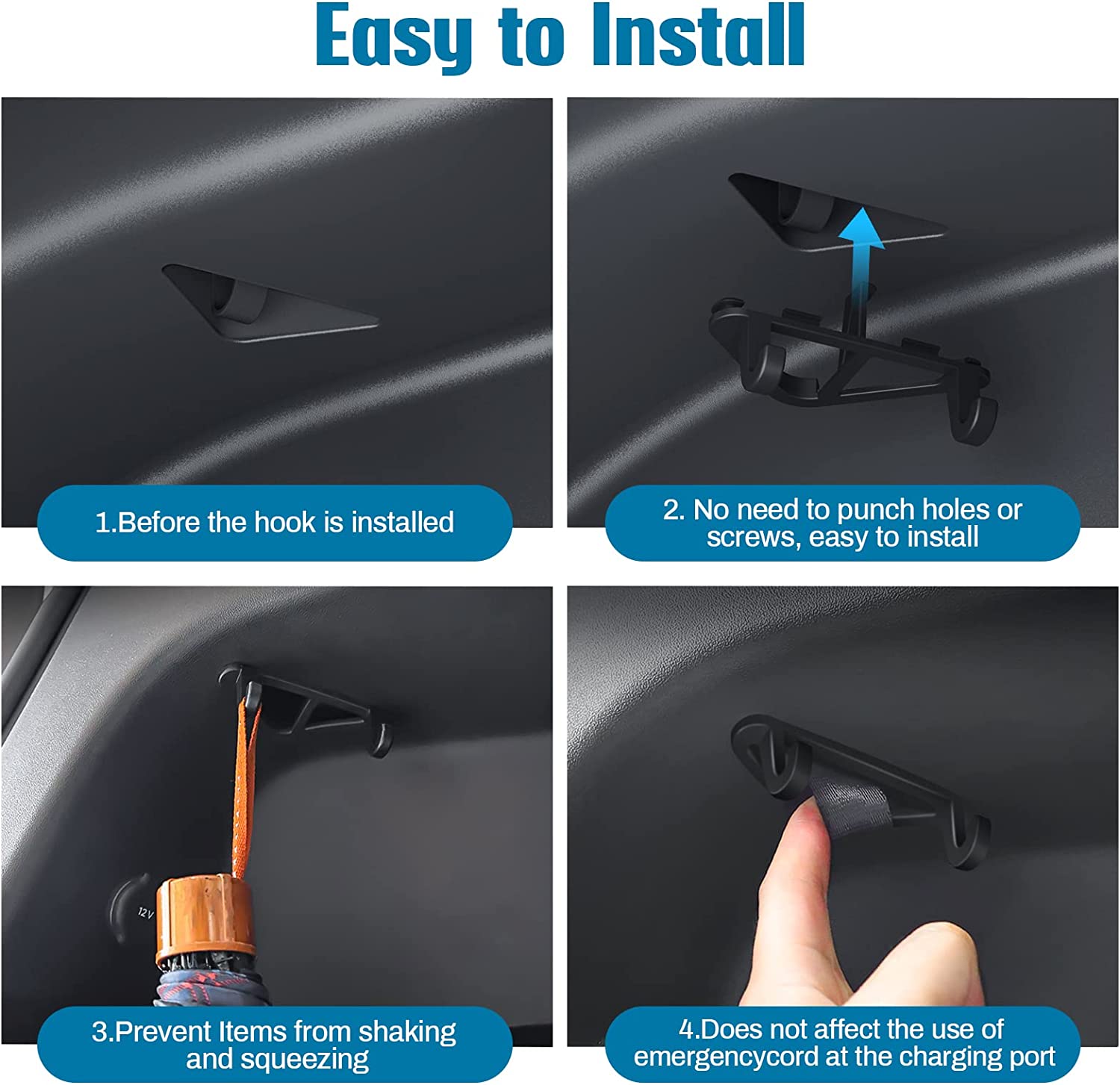 Easy to Install

1.Before the hook is installed

2. No need to punch holes or screws, easy to install

12V

3.Prevent Items from shaking and squeezing

4.Does not affect the use of emergencycord at the charging port