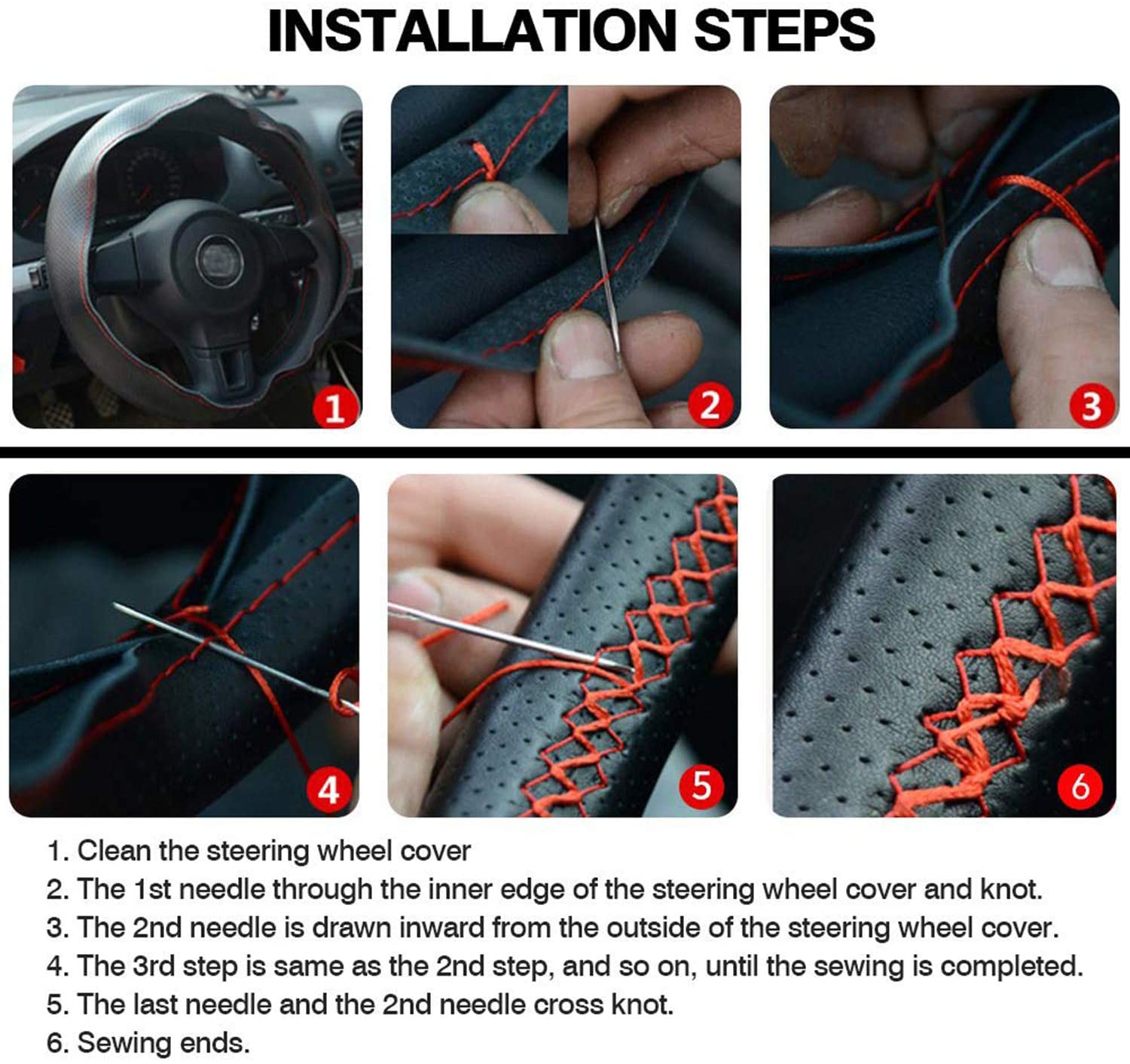 INSTALLATION STEPS

1

2

3

4

5

6

1. Clean the steering wheel cover
2. The 1st needle through the inner edge of the steering wheel cover and knot.
3. The 2nd needle is drawn inward from the outside of the steering wheel cover.
4. The 3rd step is same as the 2nd step, and so on, until the sewing is completed.
5. The last needle and the 2nd needle cross knot.
6. Sewing ends.