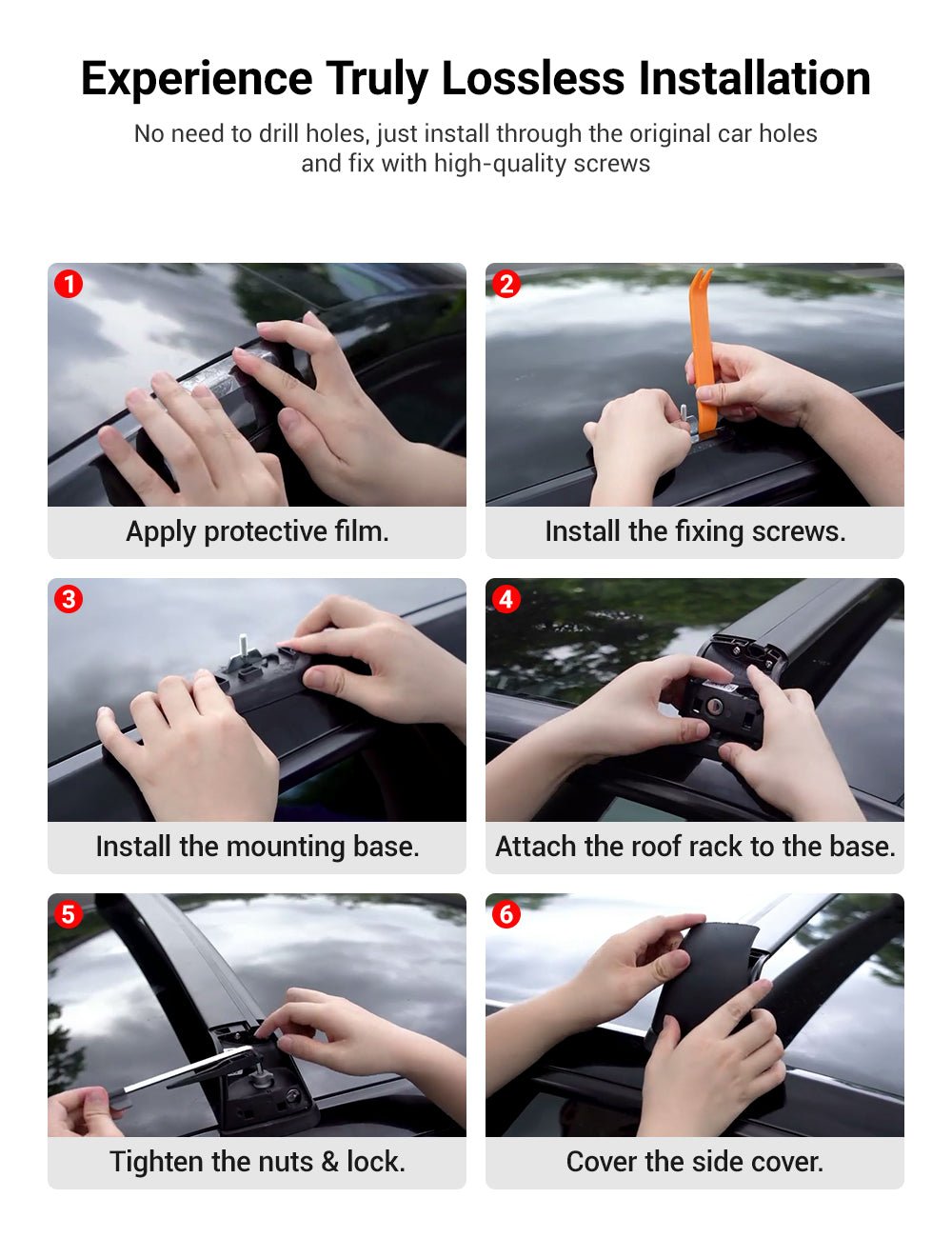 Experience Truly Lossless Installation

No need to drill holes, just install through the original car holes and fix with high-quality screws

1
Apply protective film.

2
Install the fixing screws.

3
Install the mounting base.

4
Attach the roof rack to the base.

5
Tighten the nuts & lock.

6
Cover the side cover.