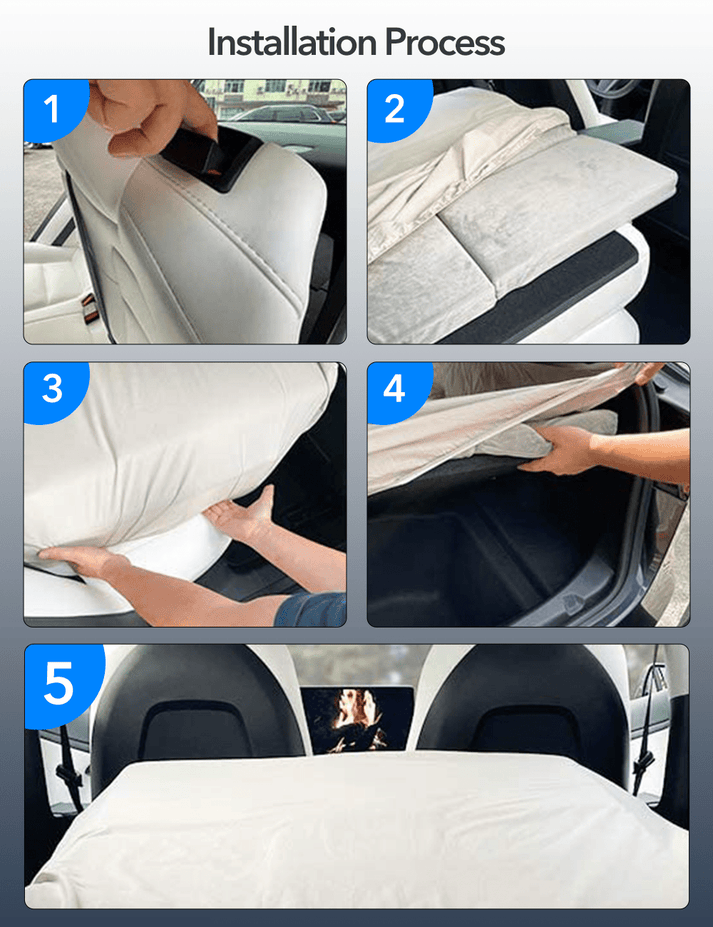 Installation Process

1

2

3

4

5