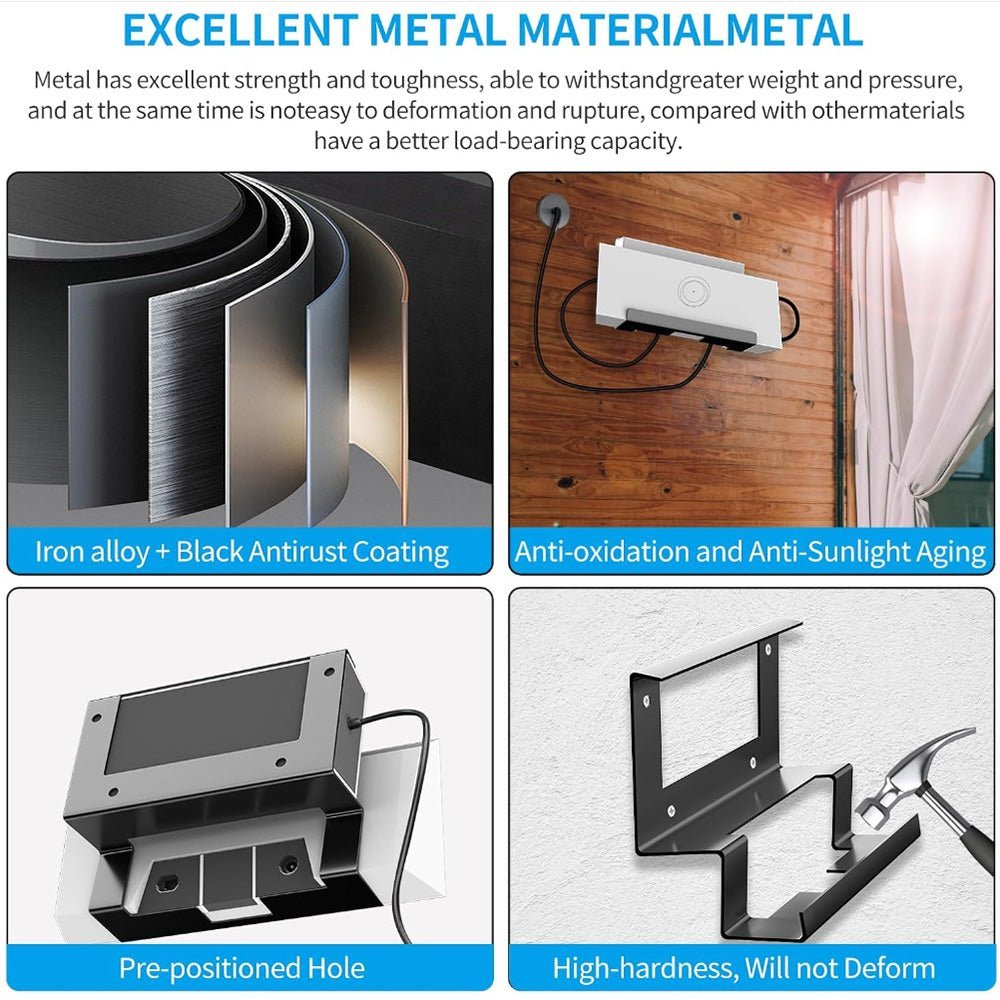 EXCELLENT METAL MATERIALMETAL

Metal has excellent strength and toughness, able to withstandgreater weight and pressure, and at the same time is noteasy to deformation and rupture, compared with othermaterials have a better load-bearing capacity.

Iron alloy + Black Antirust Coating

Anti-oxidation and Anti-Sunlight Aging

Pre-positioned Hole

High-hardness, Will not Deform