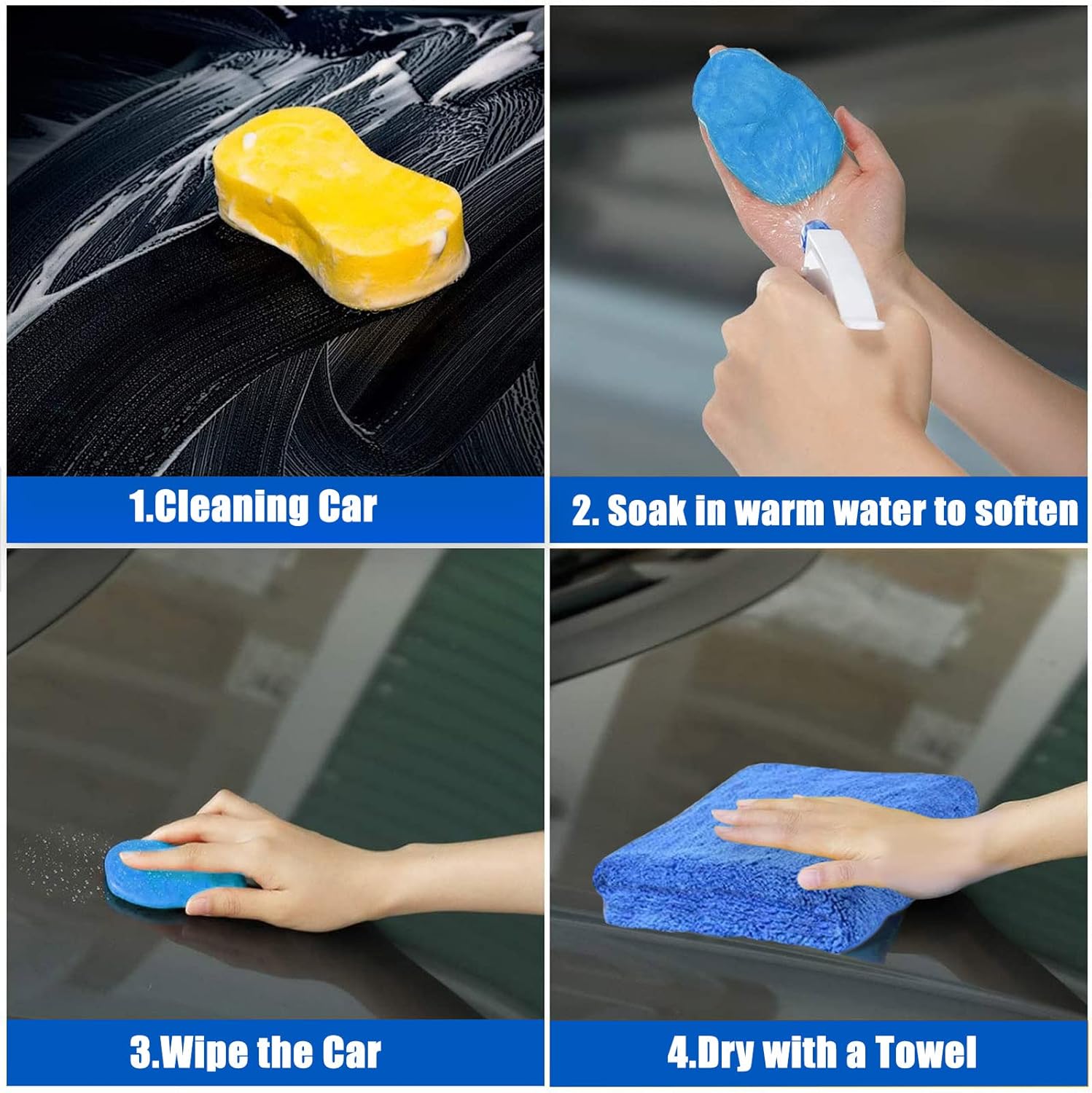 1.Cleaning Car

2. Soak in warm water to soften

3.Wipe the Car

4.Dry with a Towel