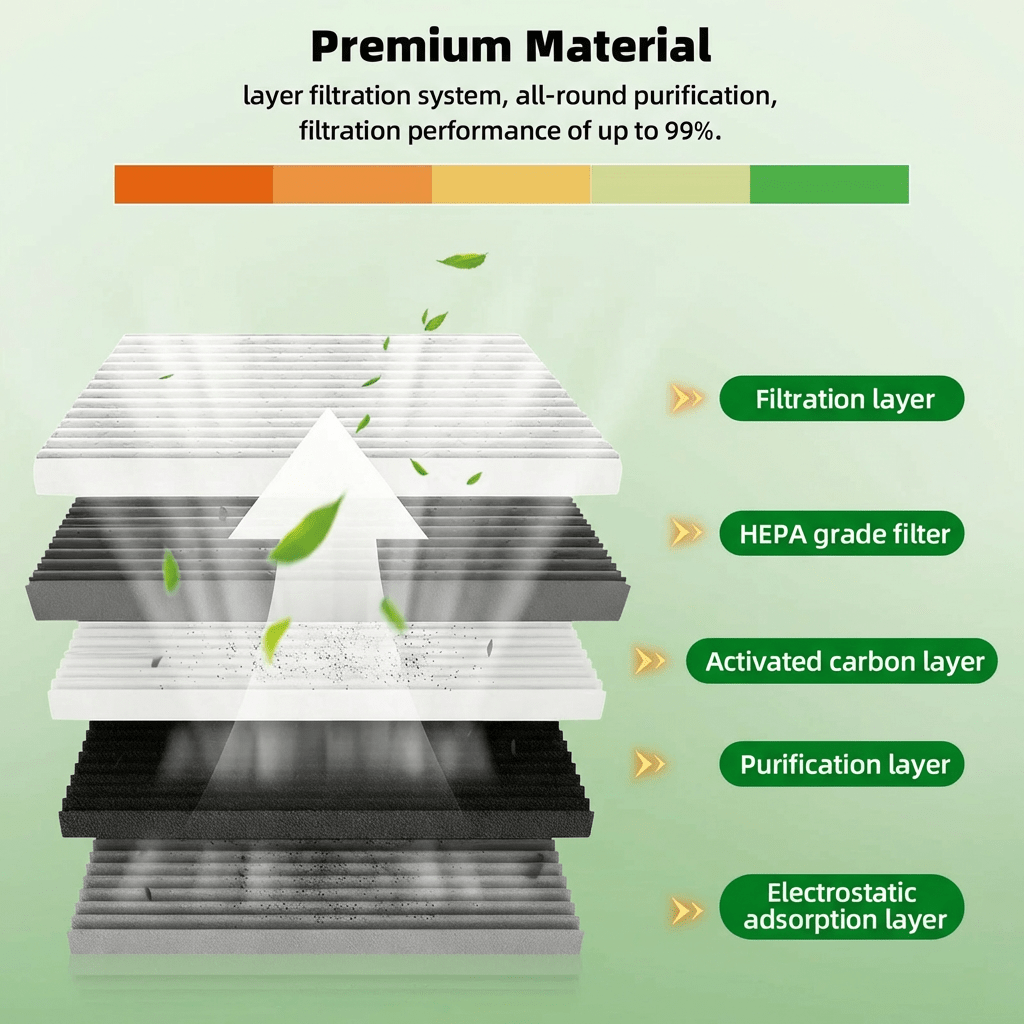 Premium Material

layer filtration system, all-round purification, filtration performance of up to 99%.

Filtration layer

HEPA grade filter

Activated carbon layer

Purification layer

Electrostatic adsorption layer