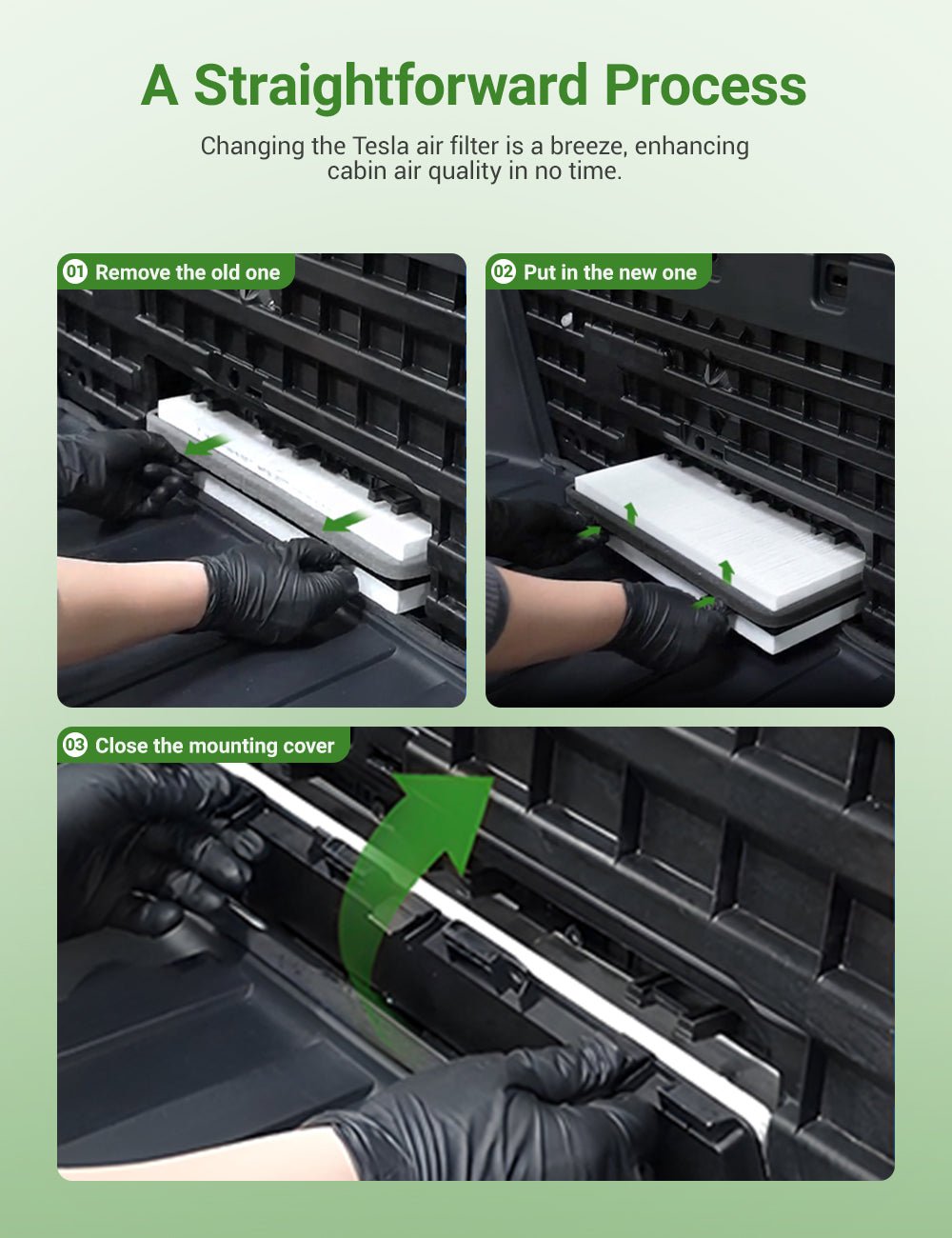 A Straightforward Process

Changing the Tesla air filter is a breeze, enhancing cabin air quality in no time.

01 Remove the old one

02 Put in the new one

03 Close the mounting cover